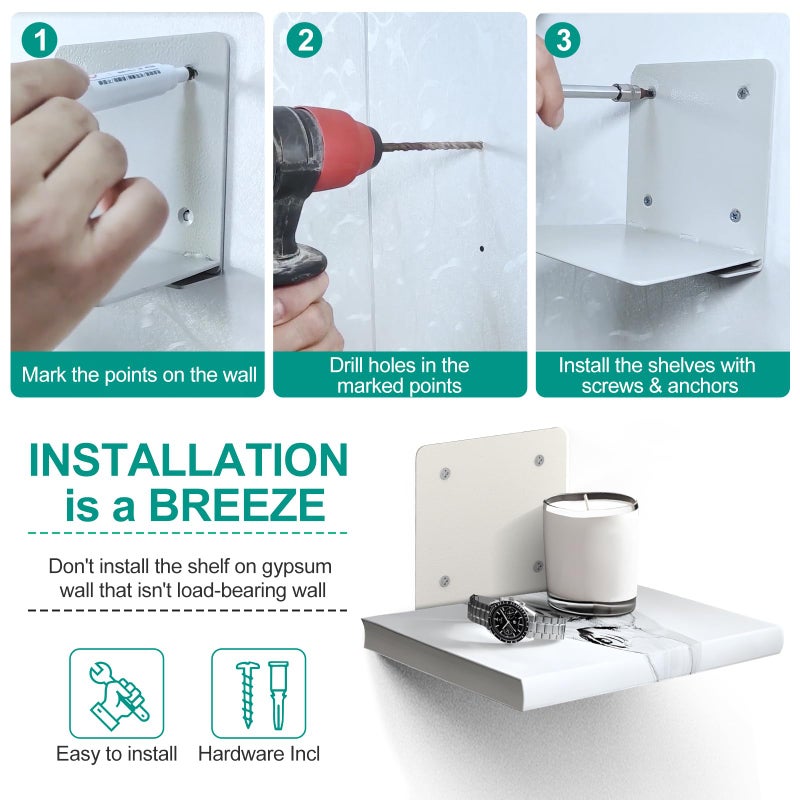 1

Mark the points on the wall

2

Drill holes in the marked points

3

Install the shelves with screws & anchors

INSTALLATION is a BREEZE

Don't install the shelf on gypsum wall that isn't load-bearing wall

Easy to install

Hardware Incl